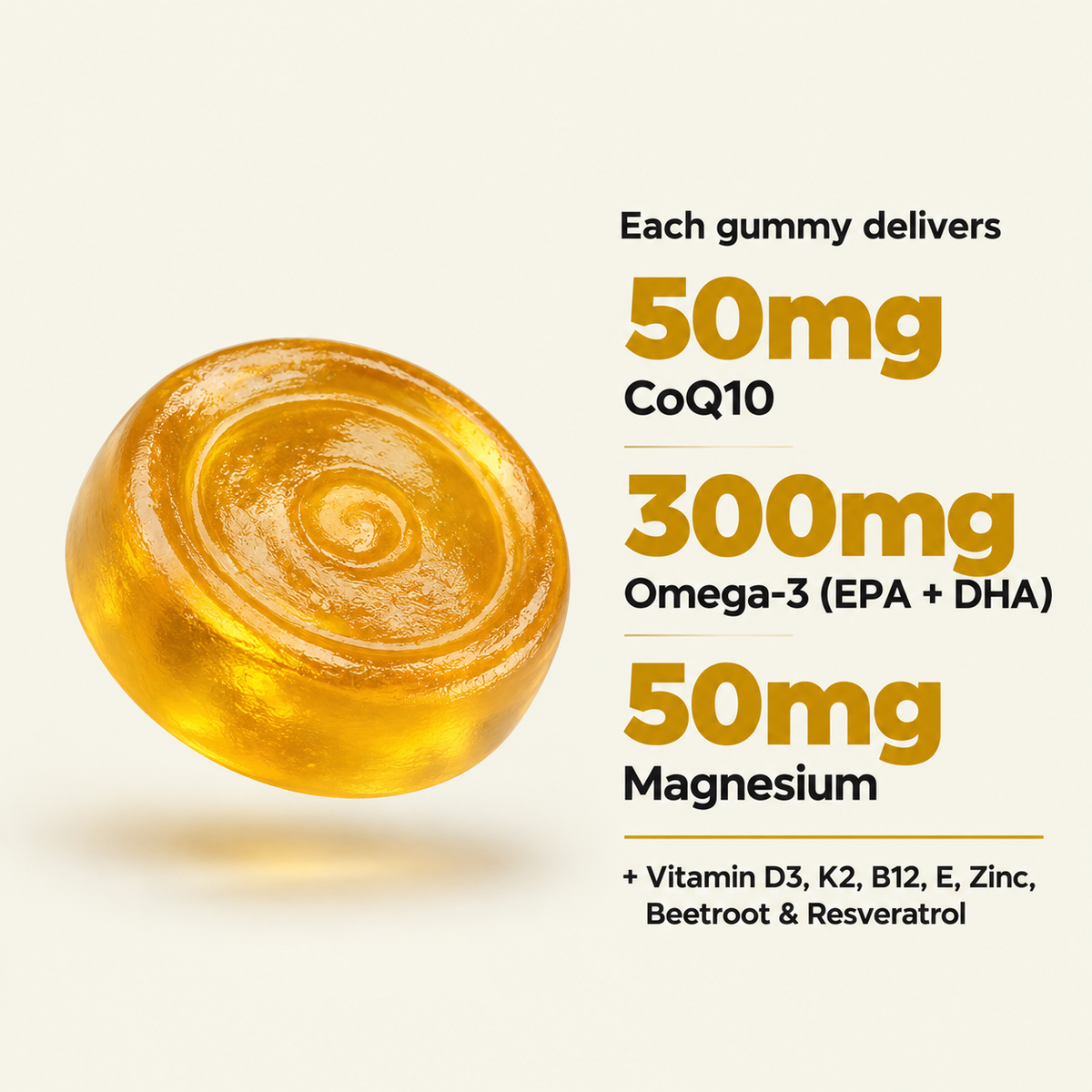 Each gummy delivers

50mg

CoQ10

300mg

Omega-3 (EPA + DHA)

50mg

Magnesium

+ Vitamin D3, K2, B12, E, Zinc, Beetroot & Resveratrol