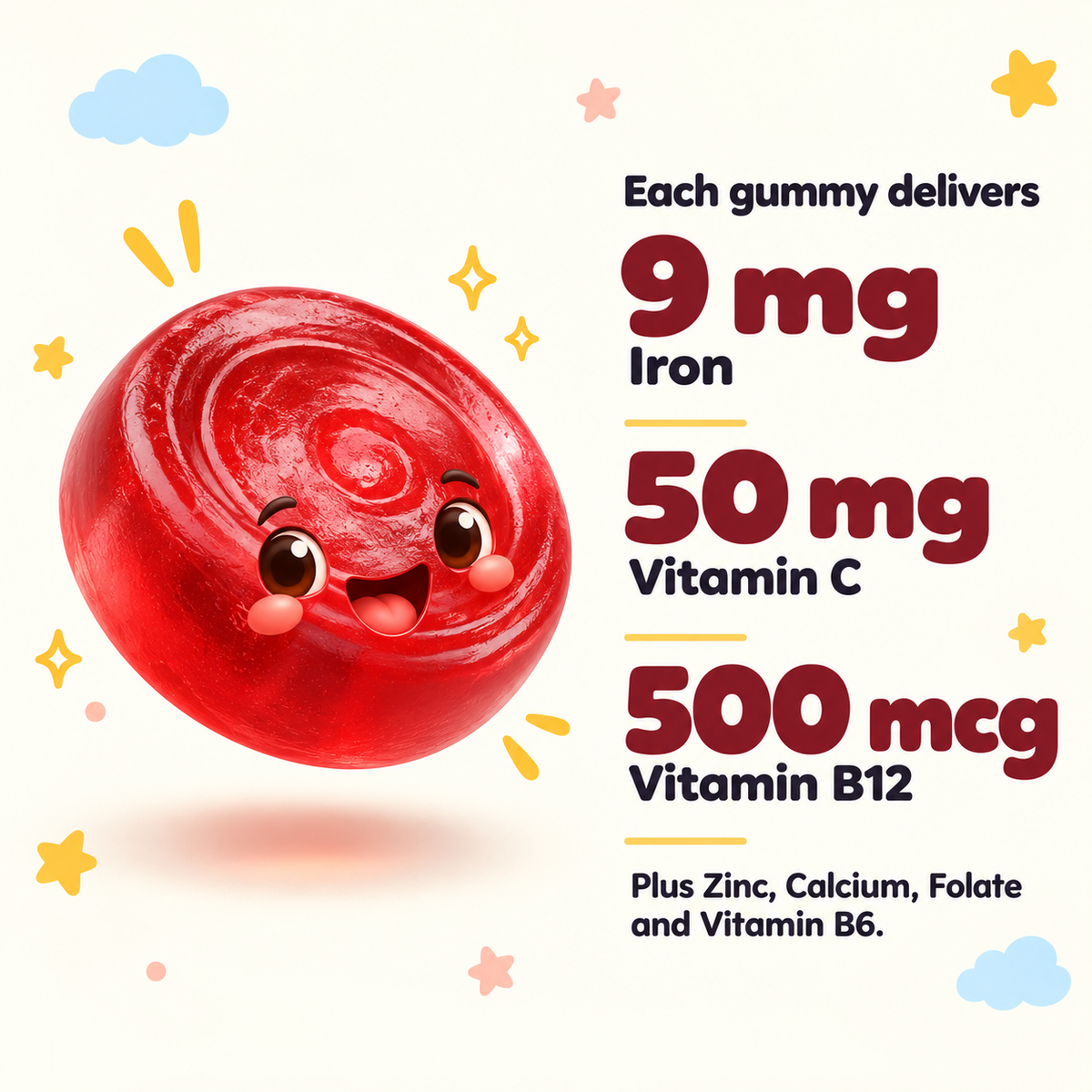 Each gummy delivers

9 mg
Iron

50 mg
Vitamin C

500 mcg
Vitamin B12

Plus Zinc, Calcium, Folate and Vitamin B6.