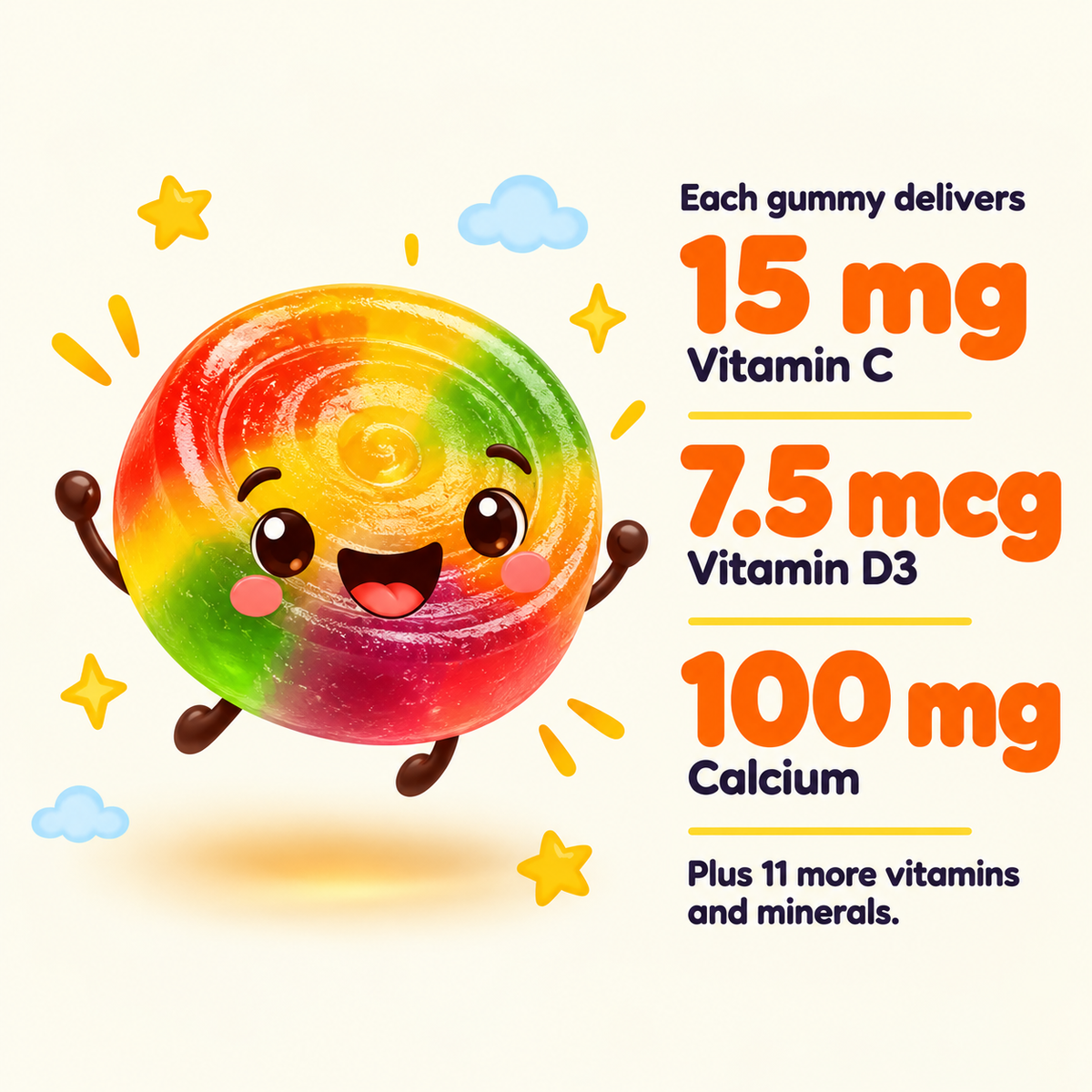 Each gummy delivers

15 mg
Vitamin C

7.5 mcg
Vitamin D3

100 mg
Calcium

Plus 11 more vitamins and minerals.